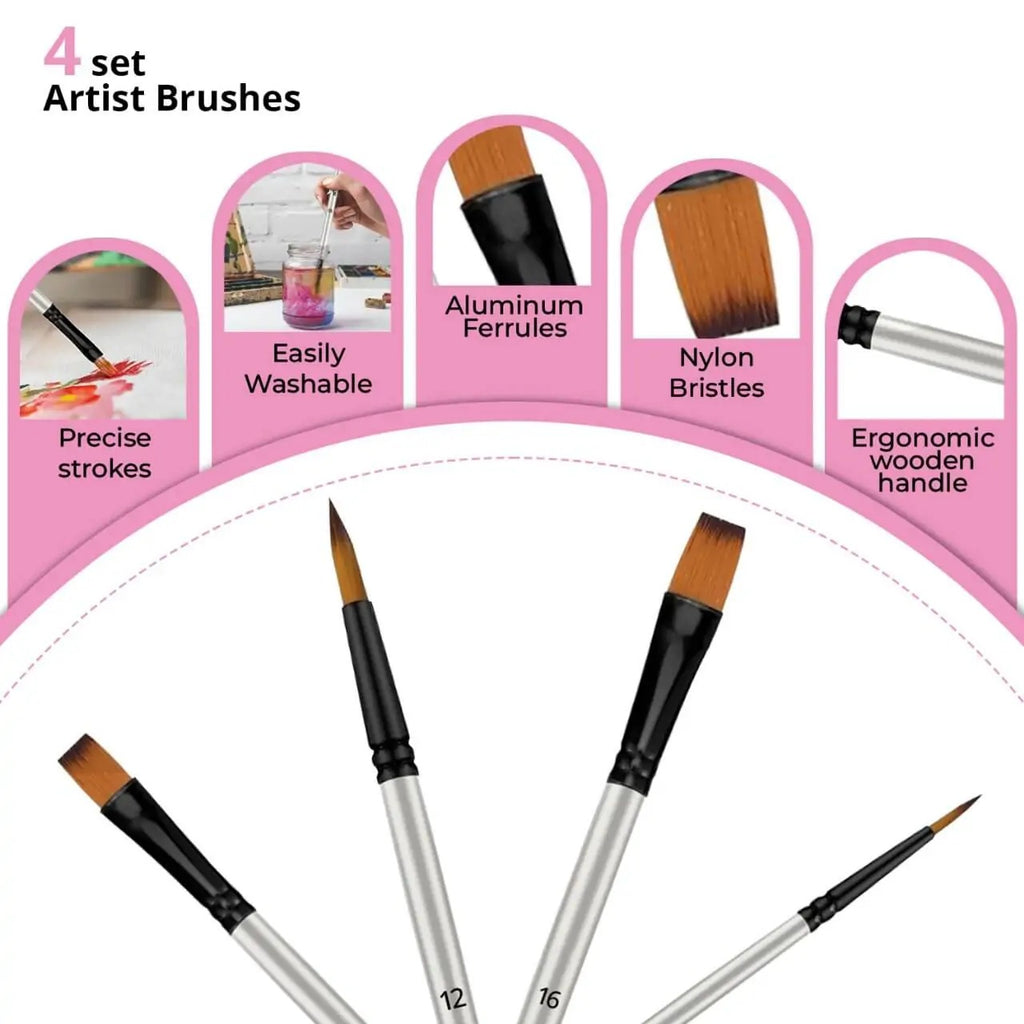 4 set
Artist Brushes

Precise strokes

Easily Washable

Aluminum Ferrules

Nylon Bristles

Ergonomic wooden handle

12

16